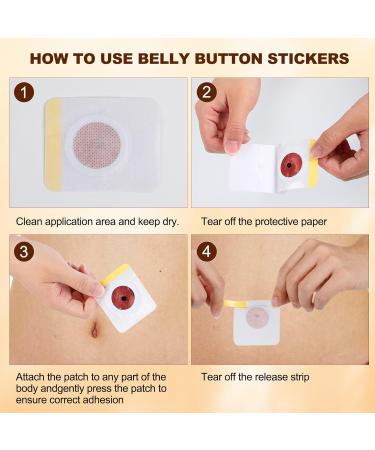 HOW TO USE BELLY BUTTON STICKERS

1

Clean application area and keep dry.

2

Tear off the protective paper

3

Attach the patch to any part of the body andgently press the patch to ensure correct adhesion

4

Tear off the release strip