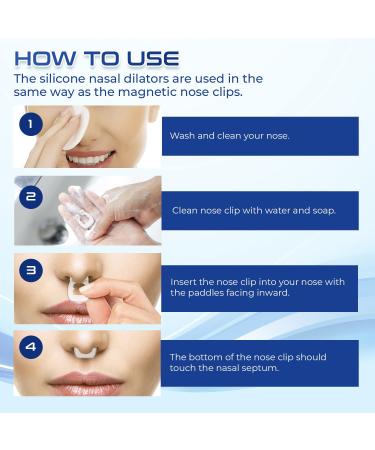 HOW TO USE
The silicone nasal dilators are used in the same way as the magnetic nose clips.

1
Wash and clean your nose.

2
Clean nose clip with water and soap.

3
Insert the nose clip into your nose with the paddles facing inward.

4
The bottom of the nose clip should touch the nasal septum.