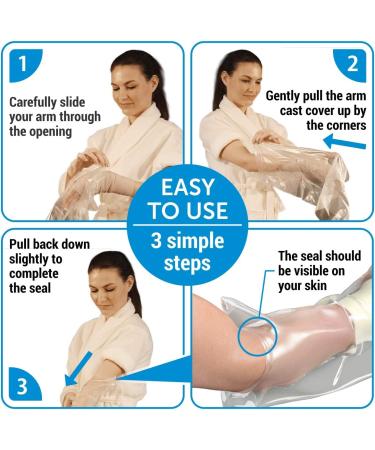 1

Carefully slide your arm through the opening

2

Gently pull the arm cast cover up by the corners

EASY TO USE

3 simple steps

Pull back down slightly to complete the seal

3

The seal should be visible on your skin