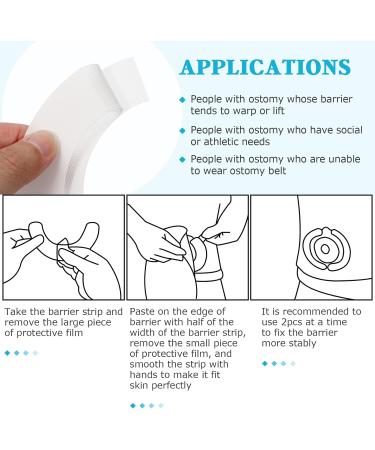 APPLICATIONS

People with ostomy whose barrier tends to warp or lift

People with ostomy who have social or athletic needs

People with ostomy who are unable to wear ostomy belt

Take the barrier strip and remove the large piece of protective film

Paste on the edge of barrier with half of the width of the barrier strip, remove the small piece of protective film, and smooth the strip with hands to make it fit skin perfectly

It is recommended to use 2pcs at a time to fix the barrier more stably