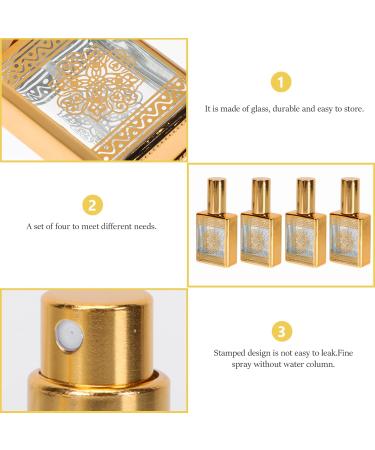 1

It is made of glass, durable and easy to store.

2

A set of four to meet different needs.

3

Stamped design is not easy to leak.Fine spray without water column.