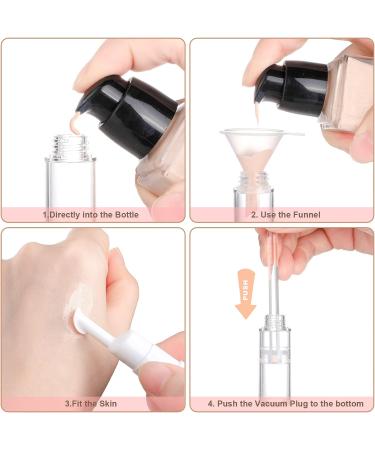 1.Directly into the Bottle

2. Use the Funnel

3.Fit the Skin

PUSH

4. Push the Vacuum Plug to the bottom