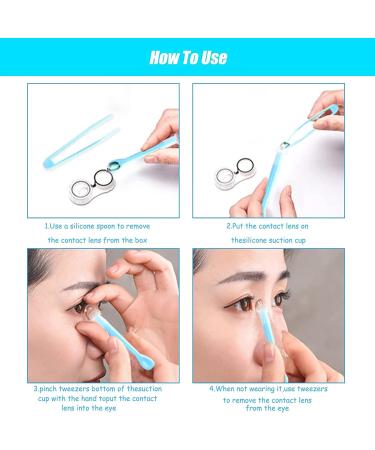 How To Use

1.Use a silicone spoon to remove the contact lens from the box

2.Put the contact lens on thesilicone suction cup

3.pinch tweezers bottom of thesuction cup with the hand toput the contact lens into the eye

4.When not wearing it,use tweezers to remove the contact lens from the eye