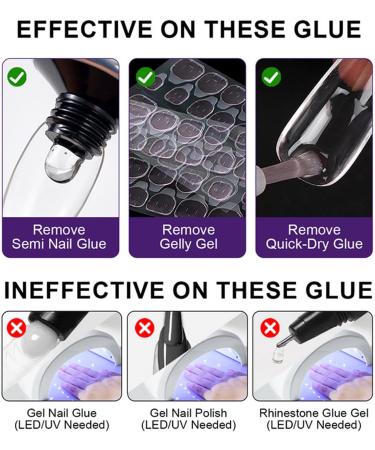 EFFECTIVE ON THESE GLUE

Remove
Semi Nail Glue

Remove
Gelly Gel

Remove
Quick-Dry Glue

INEFFECTIVE ON THESE GLUE

Gel Nail Glue
(LED/UV Needed)

Gel Nail Polish
(LED/UV Needed)

Rhinestone Glue Gel
(LED/UV Needed)