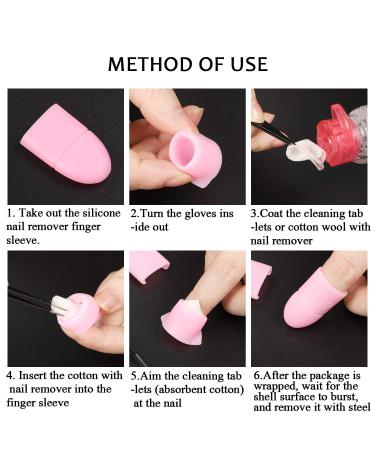 METHOD OF USE

1. Take out the silicone nail remover finger sleeve.

2.Turn the gloves ins -ide out

3.Coat the cleaning tab -lets or cotton wool with nail remover

4. Insert the cotton with nail remover into the finger sleeve

5.Aim the cleaning tab -lets (absorbent cotton) at the nail

6.After the package is wrapped, wait for the shell surface to burst, and remove it with steel