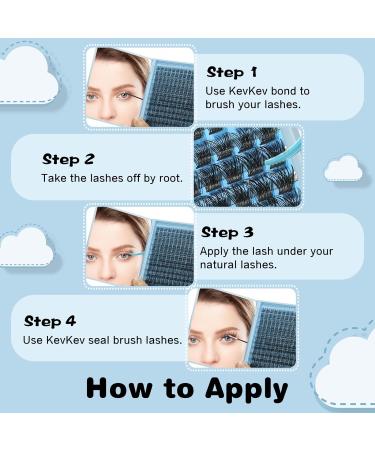 Step 1
Use KevKev bond to brush your lashes.

Step 2
Take the lashes off by root.

Step 3
Apply the lash under your natural lashes.

Step 4
Use KevKev seal brush lashes.

How to Apply