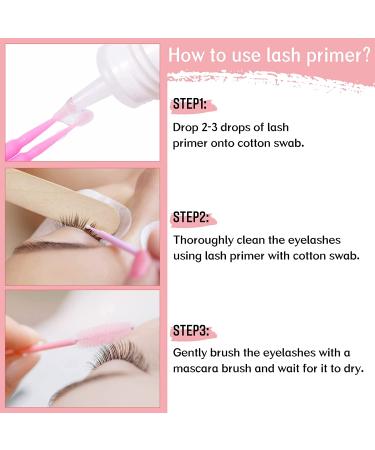 How to use lash primer?

STEP1:

Drop 2-3 drops of lash primer onto cotton swab.

STEP2:

Thoroughly clean the eyelashes using lash primer with cotton swab.

STEP3:

Gently brush the eyelashes with a mascara brush and wait for it to dry.