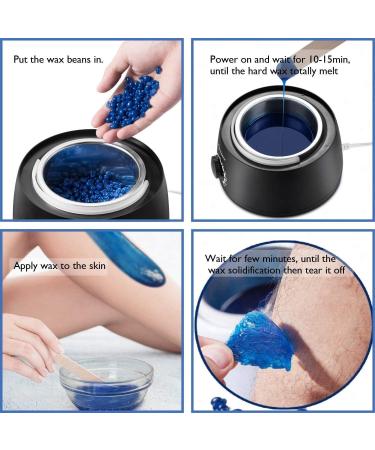 Put the wax beans in.

Power on and wait for 10-15min, until the hard wax totally melt

Apply wax to the skin

Wait for few minutes, until the wax solidification then tear it off