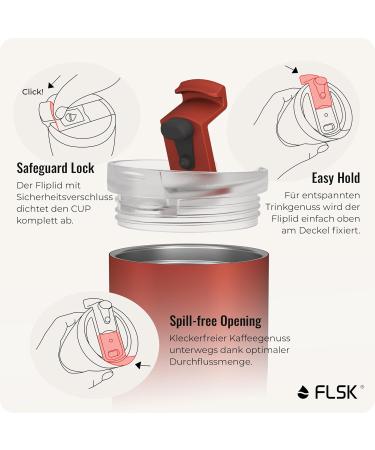 Click!

Safeguard Lock

Der Fliplid mit Sicherheitsverschluss dichtet den CUP komplett ab.

Easy Hold

Für entspannten Trinkgenuss wird der Fliplid einfach oben am Deckel fixiert.

Spill-free Opening

Kleckerfreier Kaffeegenuss unterwegs dank optimaler Durchflussmenge.

FLSK®