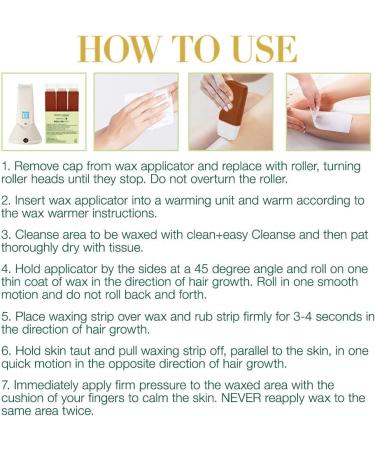 HOW TO USE

1. Remove cap from wax applicator and replace with roller, turning roller heads until they stop. Do not overturn the roller.

2. Insert wax applicator into a warming unit and warm according to the wax warmer instructions.

3. Cleanse area to be waxed with clean+easy Cleanse and then pat thoroughly dry with tissue.

4. Hold applicator by the sides at a 45 degree angle and roll on one thin coat of wax in the direction of hair growth. Roll in one smooth motion and do not roll back and forth.

5. Place waxing strip over wax and rub strip firmly for 3-4 seconds in the direction of hair growth.

6. Hold skin taut and pull waxing strip off, parallel to the skin, in one quick motion in the opposite direction of hair growth.

7. Immediately apply firm pressure to the waxed area with the cushion of your fingers to calm the skin. NEVER reapply wax to the same area twice.