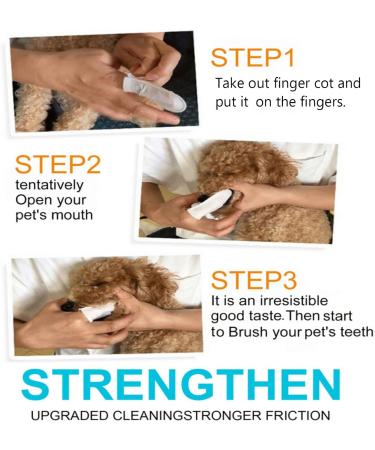 STEP1
Take out finger cot and put it on the fingers.

STEP2
tentatively Open your pet's mouth

STEP3
It is an irresistible good taste.Then start to Brush your pet's teeth

STRENGTHEN
UPGRADED CLEANINGSTRONGER FRICTION