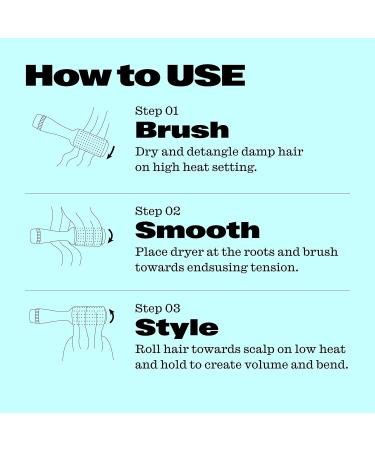 How to USE

Step 01
Brush
Dry and detangle damp hair on high heat setting.

Step 02
Smooth
Place dryer at the roots and brush towards endsusing tension.

Step 03
Style
Roll hair towards scalp on low heat and hold to create volume and bend.