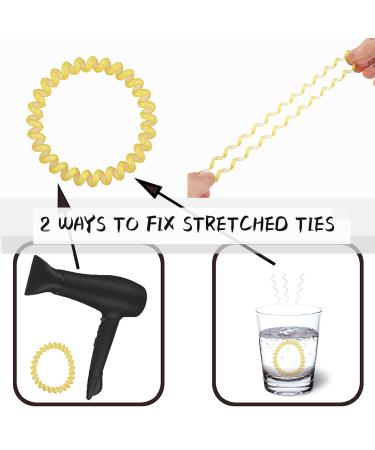 2 WAYS TO FIX STRETCHED TIES