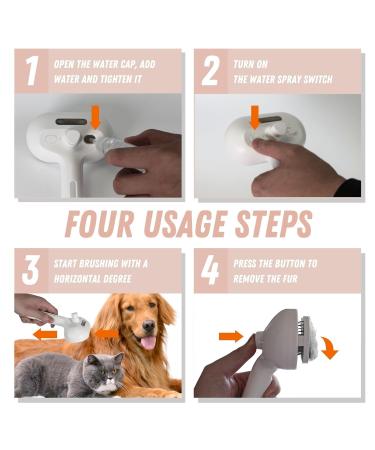 1 OPEN THE WATER CAP, ADD WATER AND TIGHTEN IT

2 TURN ON THE WATER SPRAY SWITCH

FOUR USAGE STEPS

3 START BRUSHING WITH A HORIZONTAL DEGREE

4 PRESS THE BUTTON TO REMOVE THE FUR