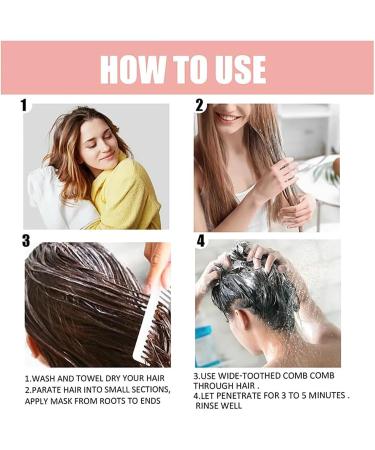 HOW TO USE

1

2

3

4

1.WASH AND TOWEL DRY YOUR HAIR
2.PARATE HAIR INTO SMALL SECTIONS, APPLY MASK FROM ROOTS TO ENDS

3.USE WIDE-TOOTHED COMB COMB THROUGH HAIR .
4.LET PENETRATE FOR 3 TO 5 MINUTES . RINSE WELL