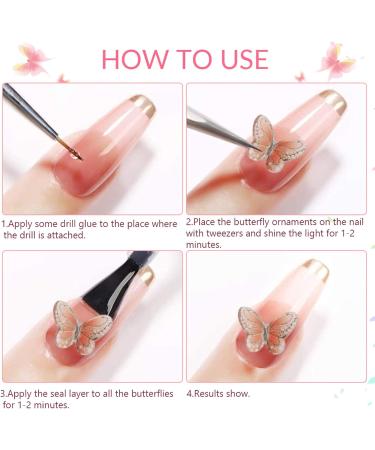 HOW TO USE

1.Apply some drill glue to the place where the drill is attached.

2.Place the butterfly ornaments on the nail with tweezers and shine the light for 1-2 minutes.

3.Apply the seal layer to all the butterflies for 1-2 minutes.

4.Results show.