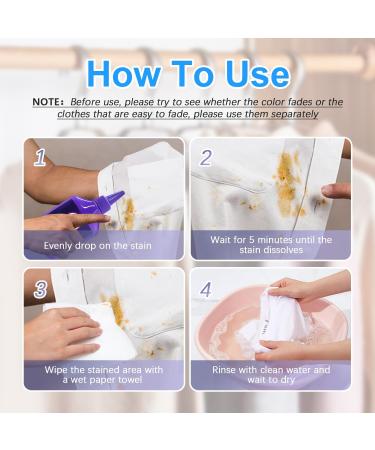 How To Use

NOTE: Before use, please try to see whether the color fades or the clothes that are easy to fade, please use them separately

1
Evenly drop on the stain

2
Wait for 5 minutes until the stain dissolves

3
Wipe the stained area with a wet paper towel

4
Rinse with clean water and wait to dry