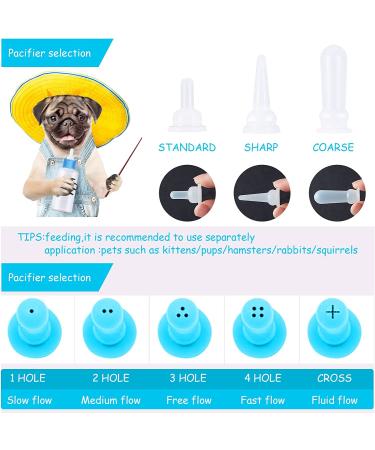 Pacifier selection

STANDARD SHARP COARSE

TIPS:feeding,it is recommended to use separately
application :pets such as kittens/pups/hamsters/rabbits/squirrels

Pacifier selection

| 1 HOLE | 2 HOLE | 3 HOLE | 4 HOLE | CROSS |
|---|---|---|---|---|
| Slow flow | Medium flow | Free flow | Fast flow | Fluid flow |