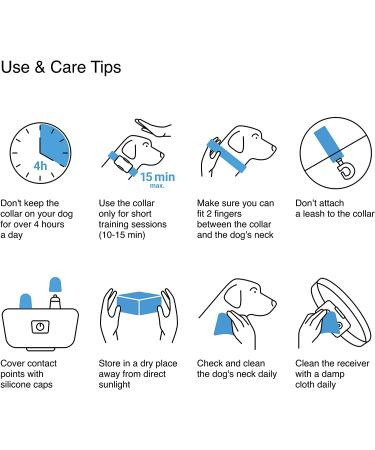 Use & Care Tips

4h

Don't keep the collar on your dog for over 4 hours a day

15 min
max.

Use the collar only for short training sessions (10-15 min)

Make sure you can fit 2 fingers between the collar and the dog's neck

Don't attach a leash to the collar

Cover contact points with silicone caps

Store in a dry place away from direct sunlight

Check and clean the dog's neck daily

Clean the receiver with a damp cloth daily