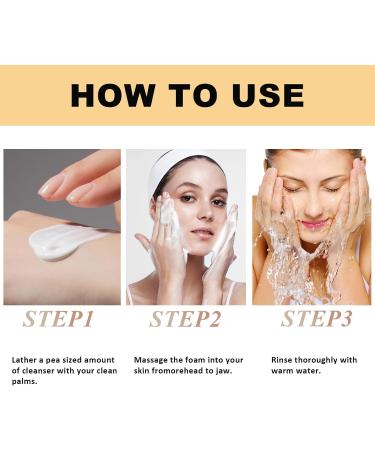 HOW TO USE

STEP1

Lather a pea sized amount of cleanser with your clean palms.

STEP2

Massage the foam into your skin fromorehead to jaw.

STEP3

Rinse thoroughly with warm water.