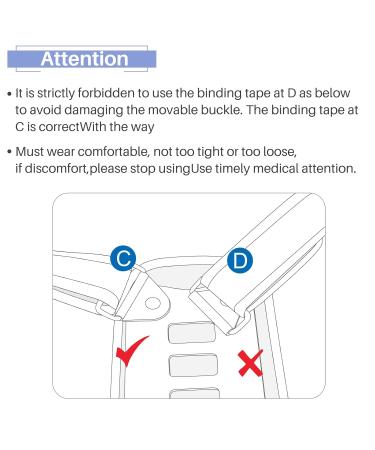 Attention

• It is strictly forbidden to use the binding tape at D as below to avoid damaging the movable buckle. The binding tape at C is correctWith the way

• Must wear comfortable, not too tight or too loose, if discomfort,please stop usingUse timely medical attention.

C

D