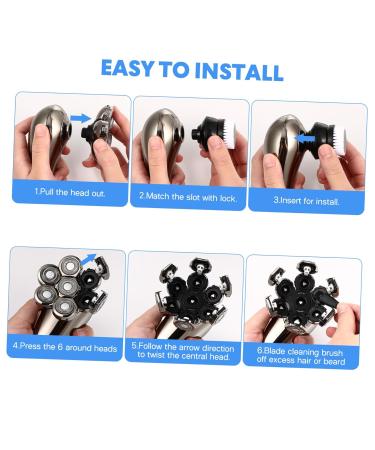 EASY TO INSTALL

1.Pull the head out.

2.Match the slot with lock.

3.Insert for install.

4.Press the 6 around heads

5.Follow the arrow direction to twist the central head.

6.Blade cleaning brush off excess hair or beard