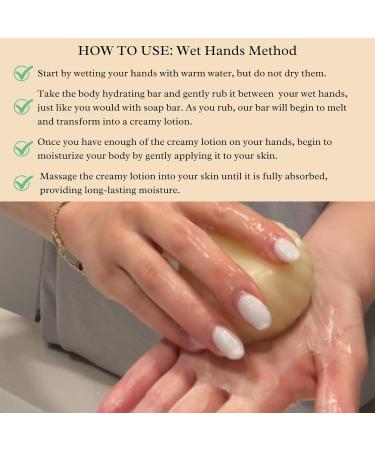 HOW TO USE: Wet Hands Method

Start by wetting your hands with warm water, but do not dry them.

Take the body hydrating bar and gently rub it between your wet hands, just like you would with soap bar. As you rub, our bar will begin to melt and transform into a creamy lotion.

Once you have enough of the creamy lotion on your hands, begin to moisturize your body by gently applying it to your skin.

Massage the creamy lotion into your skin until it is fully absorbed, providing long-lasting moisture.