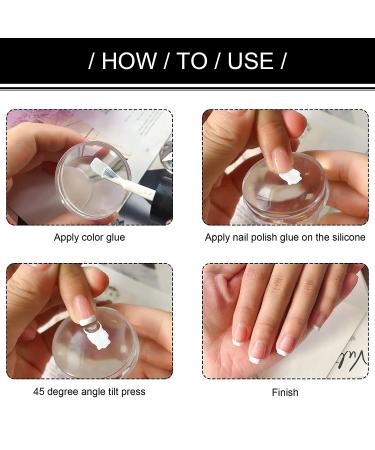 / HOW / TO / USE /

Apply color glue

Apply nail polish glue on the silicone

45 degree angle tilt press

Finish