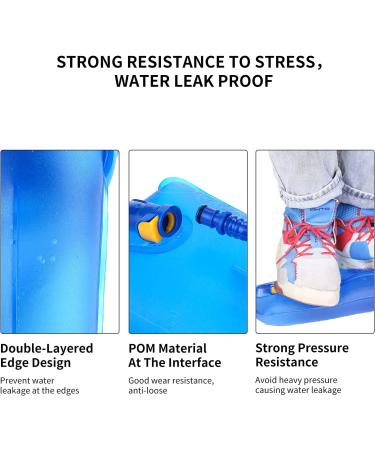 STRONG RESISTANCE TO STRESS, WATER LEAK PROOF

Double-Layered Edge Design

Prevent water leakage at the edges

POM Material At The Interface

Good wear resistance, anti-loose

Strong Pressure Resistance

Avoid heavy pressure causing water leakage