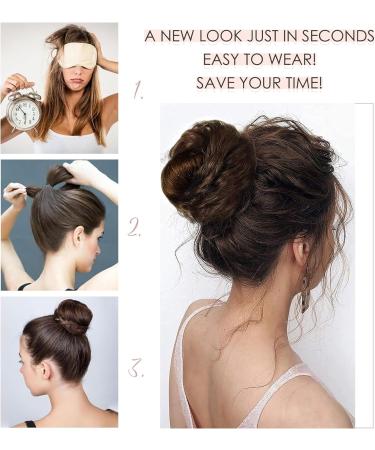 A NEW LOOK JUST IN SECONDS
EASY TO WEAR!
SAVE YOUR TIME!

1.

2.

3.