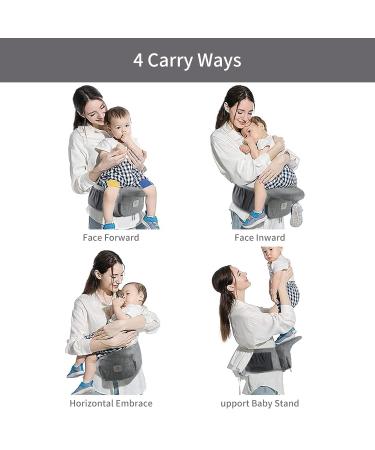 4 Carry Ways

Face Forward

Face Inward

Horizontal Embrace

upport Baby Stand