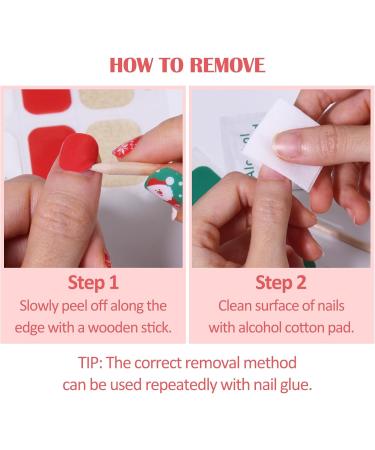 HOW TO REMOVE

Step 1
Slowly peel off along the edge with a wooden stick.

Step 2
Clean surface of nails with alcohol cotton pad.

TIP: The correct removal method can be used repeatedly with nail glue.