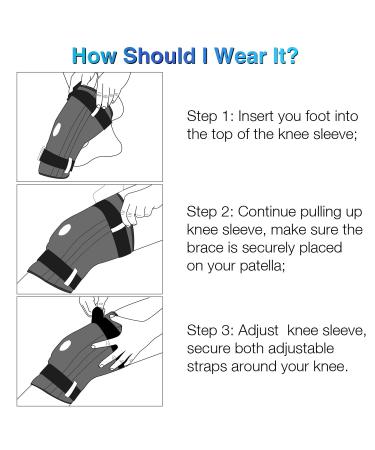 How Should I Wear It?

Step 1: Insert you foot into the top of the knee sleeve;

Step 2: Continue pulling up knee sleeve, make sure the brace is securely placed on your patella;

Step 3: Adjust knee sleeve, secure both adjustable straps around your knee.