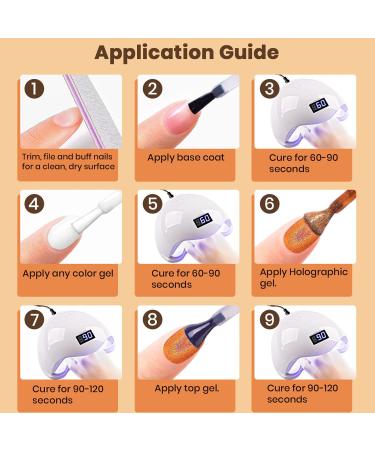 Application Guide

1
Trim, file and buff nails for a clean, dry surface

2
Apply base coat

3
60
Cure for 60-90 seconds

4
Apply any color gel

5
60
Cure for 60-90 seconds

6
Apply Holographic gel.

7
90
Cure for 90-120 seconds

8
Apply top gel.

9
90
Cure for 90-120 seconds