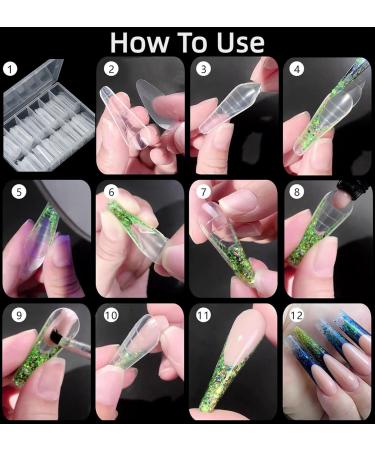 How To Use

1

2

3

4

5

6

7

8

9

10

11

12