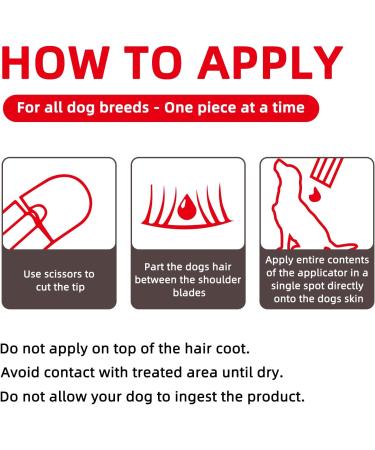 HOW TO APPLY

For all dog breeds - One piece at a time

Use scissors to cut the tip

Part the dogs hair between the shoulder blades

Apply entire contents of the applicator in a single spot directly onto the dogs skin

Do not apply on top of the hair coot.

Avoid contact with treated area until dry.

Do not allow your dog to ingest the product.