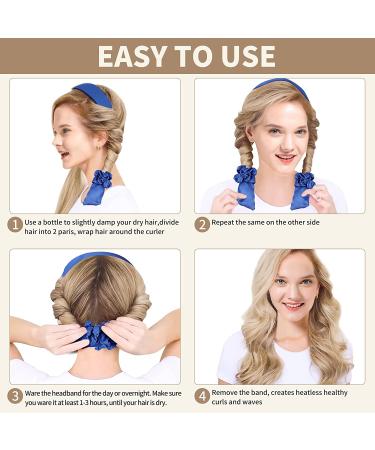 EASY TO USE

1 Use a bottle to slightly damp your dry hair,divide hair into 2 paris, wrap hair around the curler

2 Repeat the same on the other side

3 Ware the headband for the day or overnight. Make sure you ware it at least 1-3 hours, until your hair is dry.

4 Remove the band, creates heatless healthy curls and waves