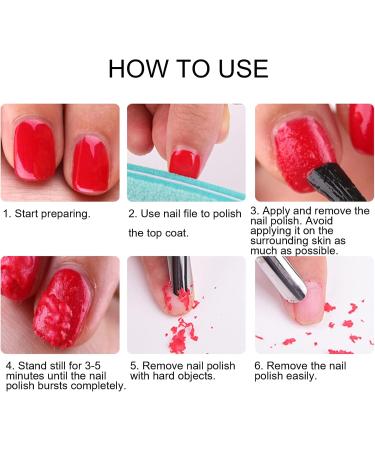 HOW TO USE

1. Start preparing.

2. Use nail file to polish the top coat.

3. Apply and remove the nail polish. Avoid applying it on the surrounding skin as much as possible.

4. Stand still for 3-5 minutes until the nail polish bursts completely.

5. Remove nail polish with hard objects.

6. Remove the nail polish easily.