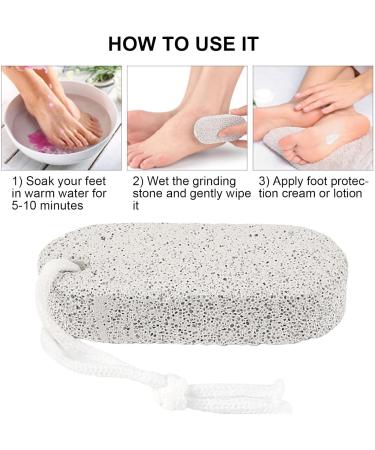 HOW TO USE IT

1) Soak your feet in warm water for 5-10 minutes

2) Wet the grinding stone and gently wipe it

3) Apply foot protection cream or lotion