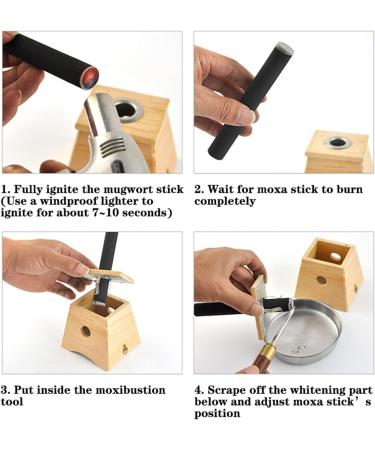 1. Fully ignite the mugwort stick (Use a windproof lighter to ignite for about 7~10 seconds)

2. Wait for moxa stick to burn completely

3. Put inside the moxibustion tool

4. Scrape off the whitening part below and adjust moxa stick’s position