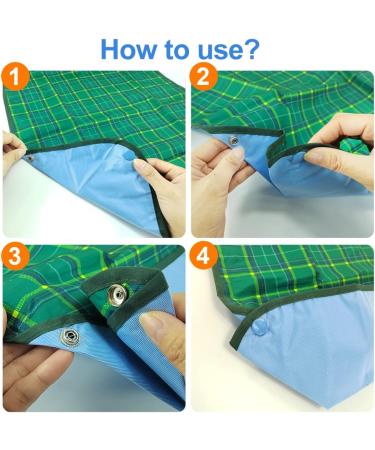 How to use?

1

2

3

4