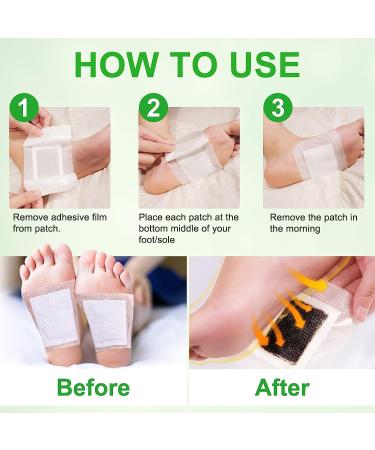 HOW TO USE

1

Remove adhesive film from patch.

2

Place each patch at the bottom middle of your foot/sole

3

Remove the patch in the morning

Before

After