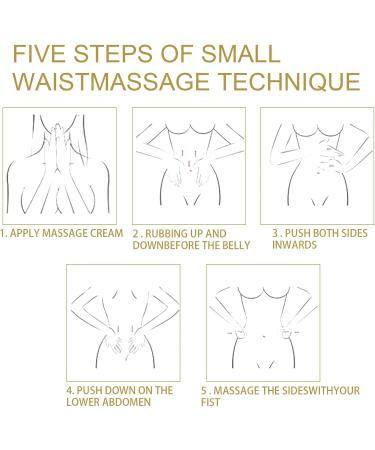 FIVE STEPS OF SMALL WAISTMASSAGE TECHNIQUE

1. APPLY MASSAGE CREAM

2 . RUBBING UP AND DOWNBEFORE THE BELLY

3 . PUSH BOTH SIDES INWARDS

4. PUSH DOWN ON THE LOWER ABDOMEN

5 . MASSAGE THE SIDESWITHYOUR FIST