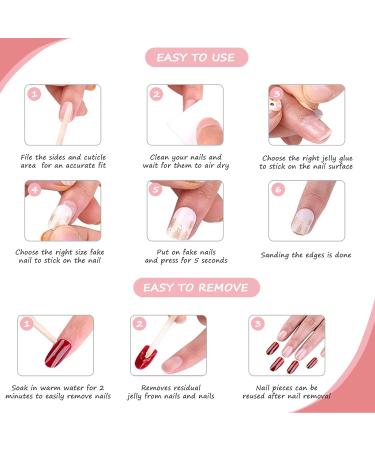 EASY TO USE

1
File the sides and cuticle area for an accurate fit

2
Clean your nails and wait for them to air dry

3
Choose the right jelly glue to stick on the nail surface

4
Choose the right size fake nail to stick on the nail

5
Put on fake nails and press for 5 seconds

6
Sanding the edges is done

EASY TO REMOVE

1
Soak in warm water for 2 minutes to easily remove nails

2
Removes residual jelly from nails and nails

3
Nail pieces can be reused after nail removal