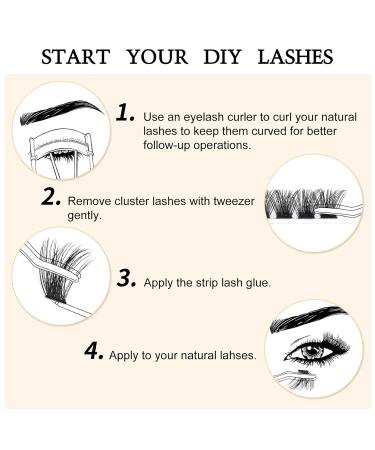 START YOUR DIY LASHES

1. Use an eyelash curler to curl your natural lashes to keep them curved for better follow-up operations.

2. Remove cluster lashes with tweezer gently.

3. Apply the strip lash glue.

4. Apply to your natural lahses.