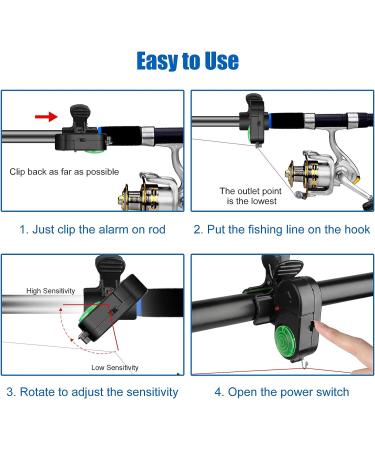 Easy to Use

Clip back as far as possible

1. Just clip the alarm on rod

The outlet point is the lowest

2. Put the fishing line on the hook

High Sensitivity

Low Sensitivity

3. Rotate to adjust the sensitivity

4. Open the power switch