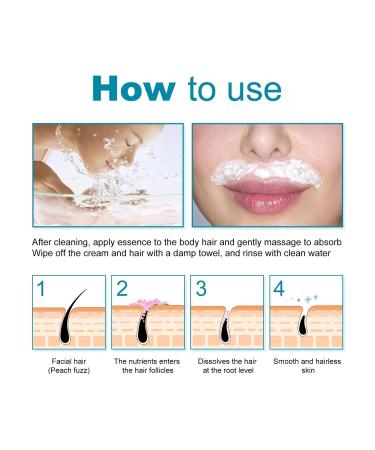 How to use

After cleaning, apply essence to the body hair and gently massage to absorb
Wipe off the cream and hair with a damp towel, and rinse with clean water

1
Facial hair
(Peach fuzz)

2
The nutrients enters the hair follicles

3
Dissolves the hair at the root level

4
Smooth and hairless skin