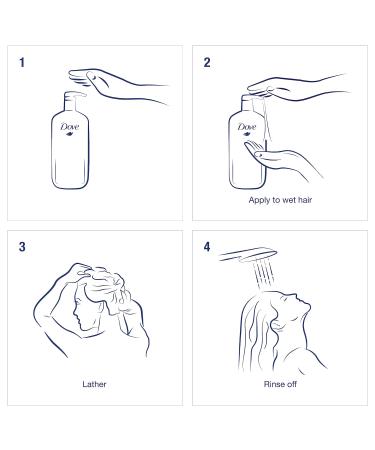 1

Dove

2

Dove

Apply to wet hair

3

Lather

4

Rinse off