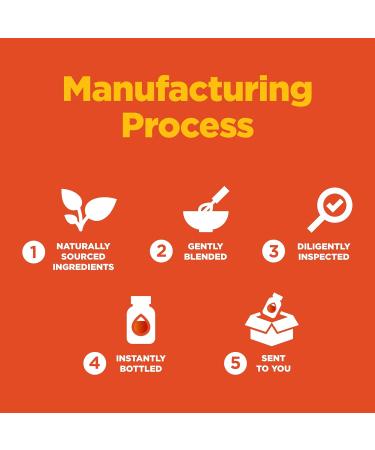 Manufacturing Process

1 NATURALLY SOURCED INGREDIENTS

2 GENTLY BLENDED

3 DILIGENTLY INSPECTED

4 INSTANTLY BOTTLED

5 SENT TO YOU