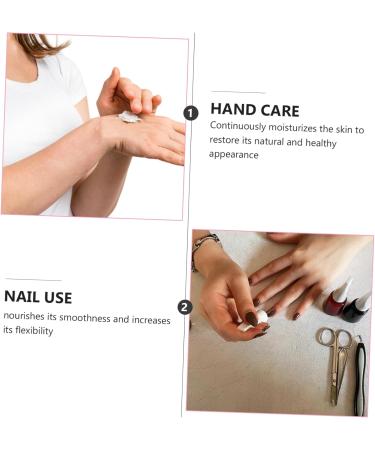 1

HAND CARE

Continuously moisturizes the skin to restore its natural and healthy appearance

NAIL USE

nourishes its smoothness and increases its flexibility

2